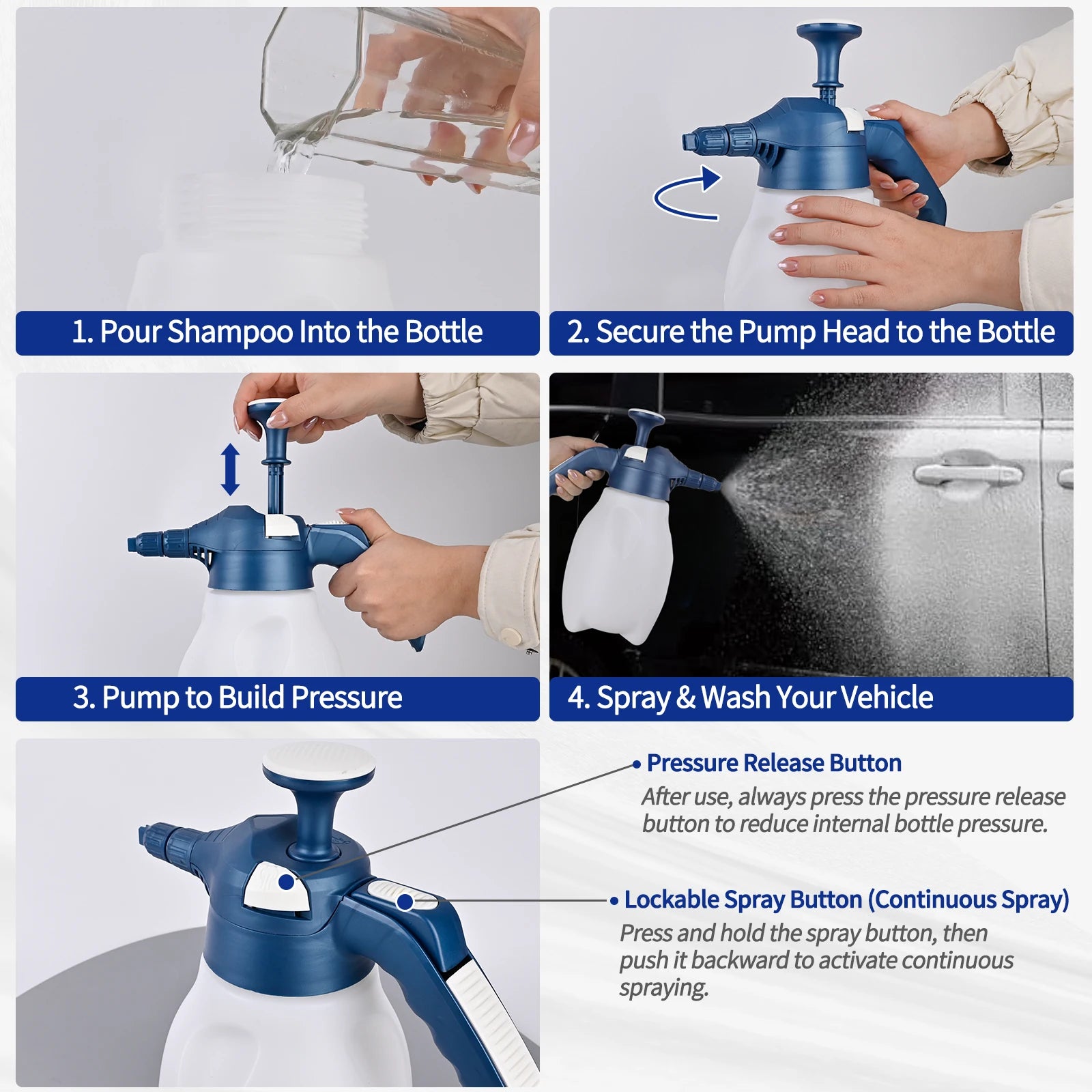 1. Pour Shampoo Into the Bottle

2. Secure the Pump Head to the Bottle

3. Pump to Build Pressure

4. Spray & Wash Your Vehicle

Pressure Release Button

After use, always press the pressure release button to reduce internal bottle pressure.

Lockable Spray Button (Continuous Spray)

Press and hold the spray button, then push it backward to activate continuous spraying.